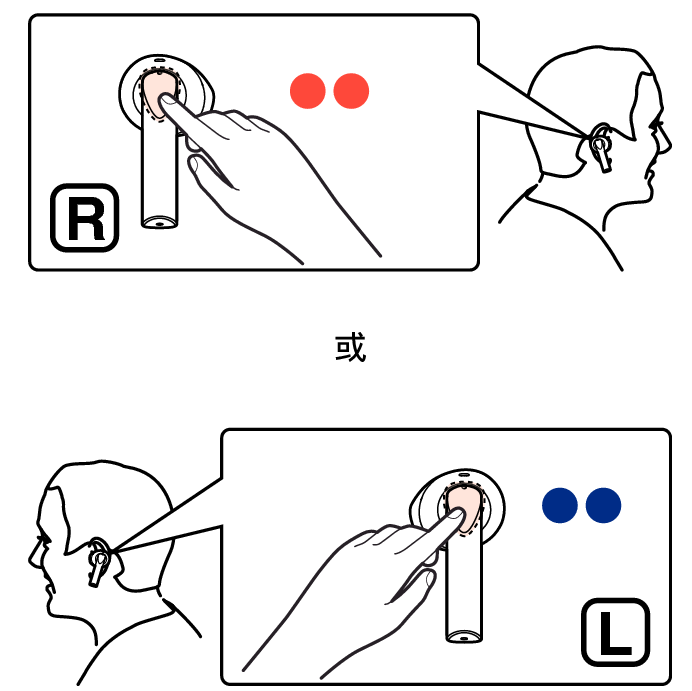 R

或

L